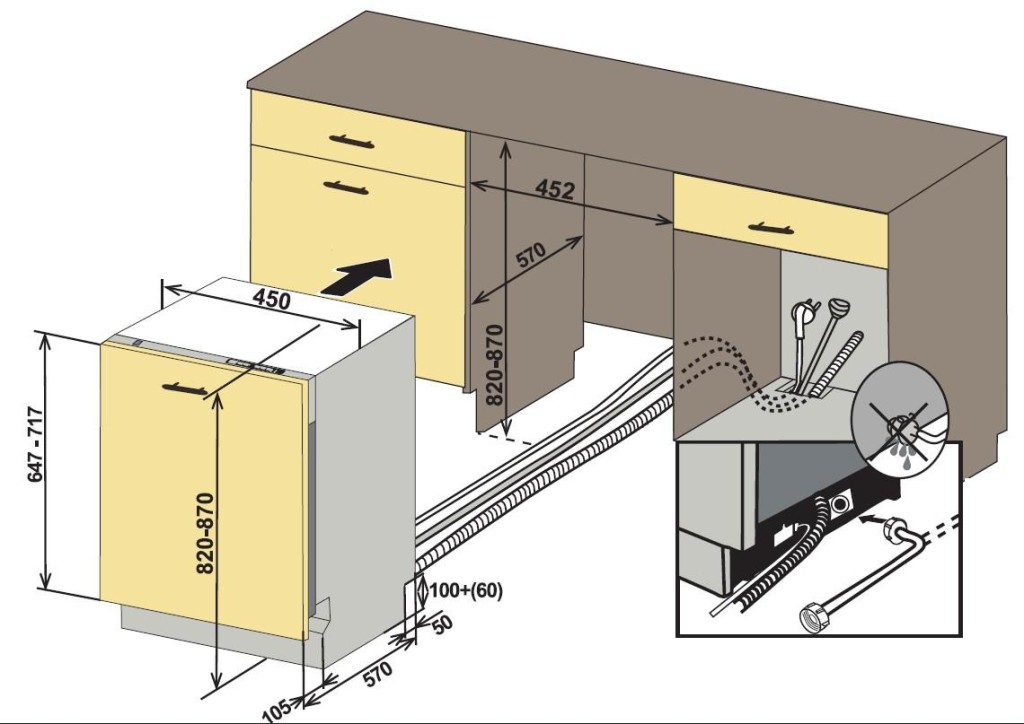 452

570

820-870

450

647 - 717

820-870

100+(60)

50

570

105