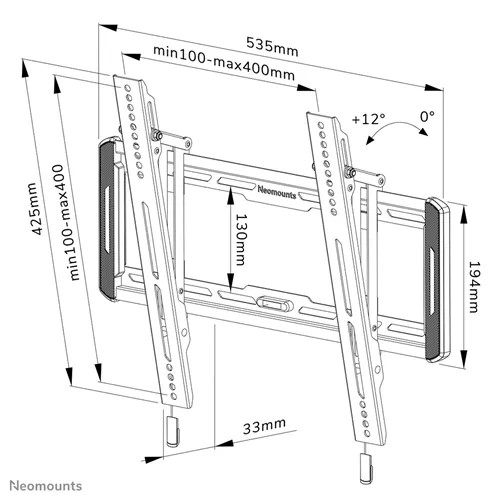 535mm
min100-max400mm
+12°
0°
425mm
min100-max400
Neomounts
130mm
194mm
33mm
Neomounts