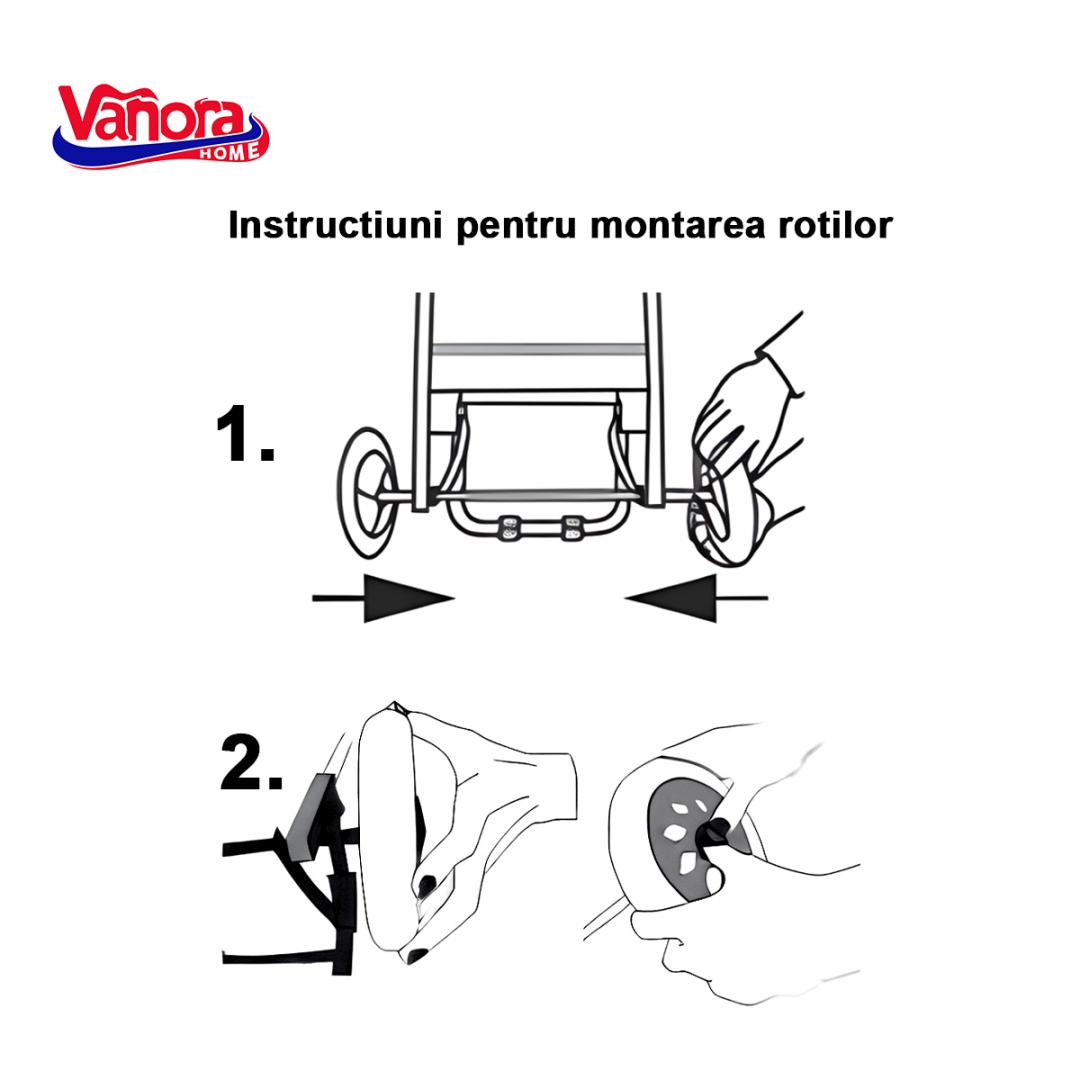 Vañora
HOME

Instructiuni pentru montarea rotilor

1.

2.