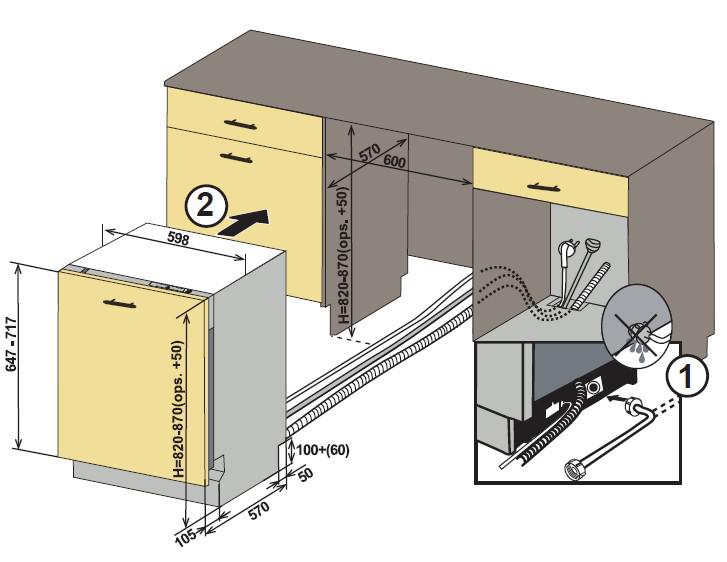 570
600
H=820-870(ops. +50)
2
598
647 - 717
H=820-870(ops. +50)
100+(60)
50
570
105
1